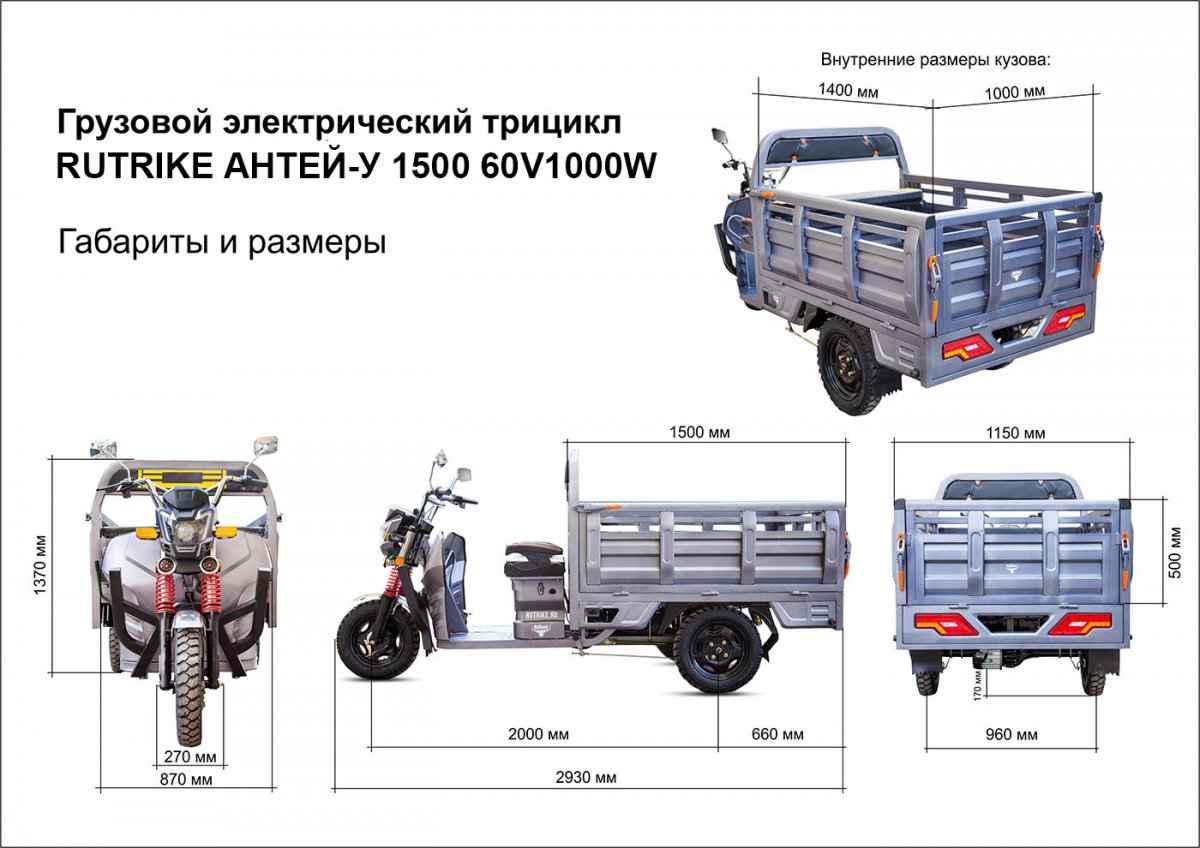 Грузовой электрический трицикл
RUTRIKE АНТЕЙ-У 1500 60V1000W

Габариты и размеры

Внутренние размеры кузова:
1400 мм
1000 мм

1370 мм
270 мм
870 мм

1500 мм
RUTRIKE.RU
2000 мм
660 мм
2930 мм

1150 мм
500 мм
170 мм
960 мм