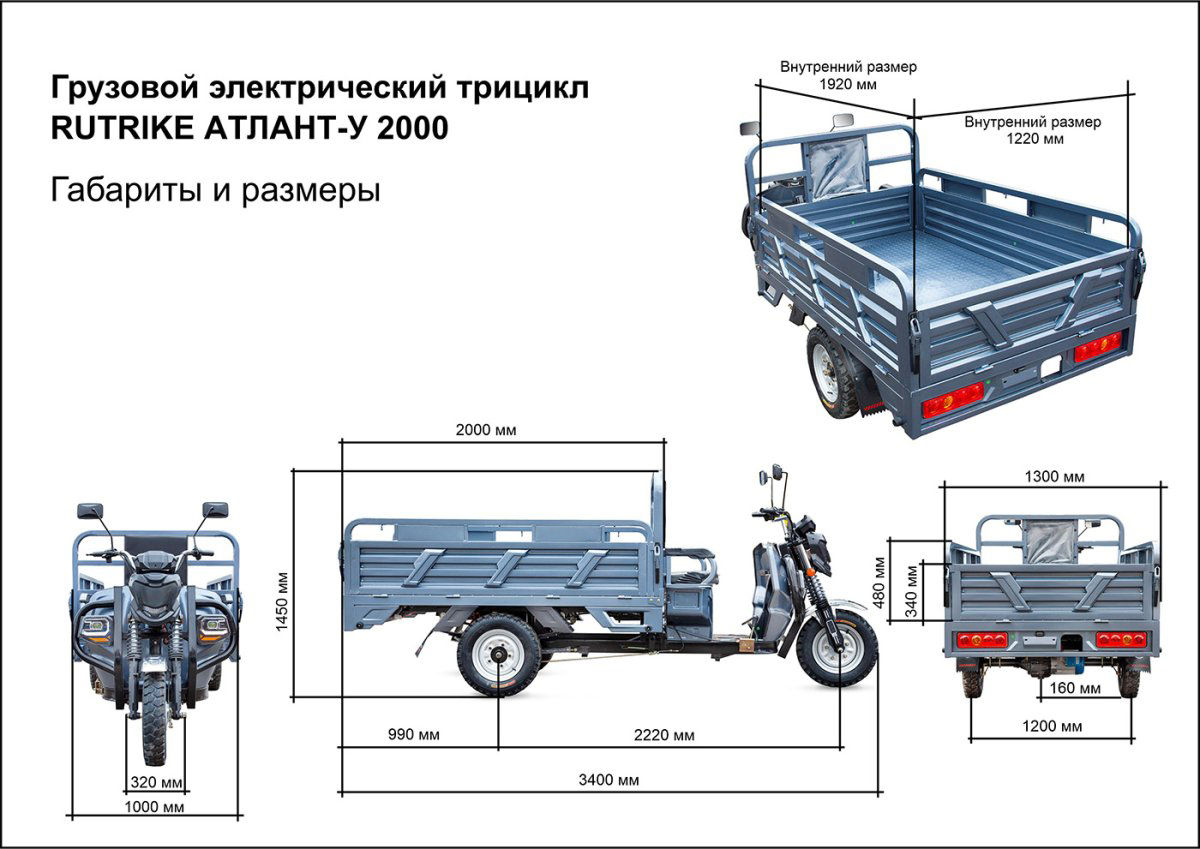 Грузовой электрический трицикл
RUTRIKE АТЛАНТ-У 2000

Габариты и размеры

Внутренний размер
1920 мм

Внутренний размер
1220 мм

2000 мм

1450 мм

990 мм

2220 мм

3400 мм

320 мм

1000 мм

1300 мм

480 мм

340 мм

160 мм

1200 мм