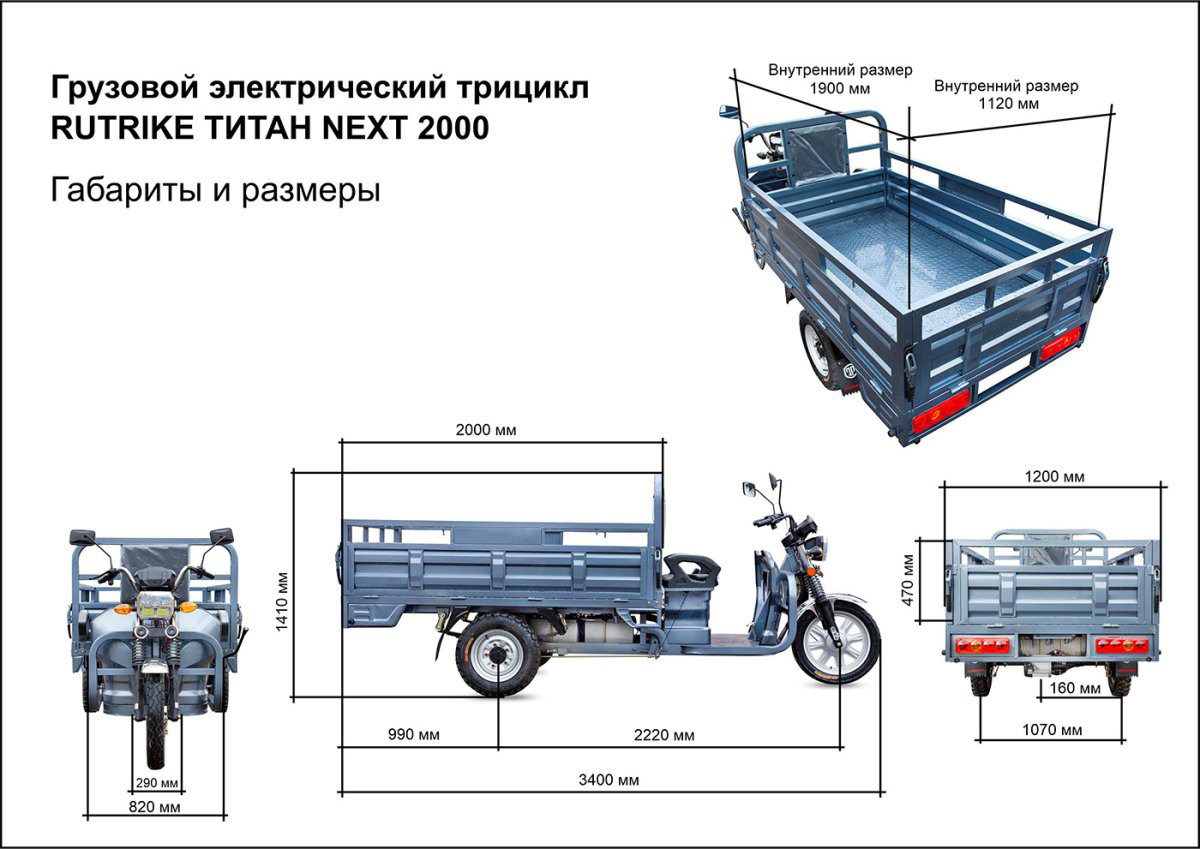 Грузовой электрический трицикл
RUTRIKE ТИТАН NEXT 2000

Габариты и размеры

Внутренний размер
1900 мм

Внутренний размер
1120 мм

2000 мм

1410 мм

990 мм

2220 мм

3400 мм

290 мм

820 мм

1200 мм

470 мм

160 мм

1070 мм