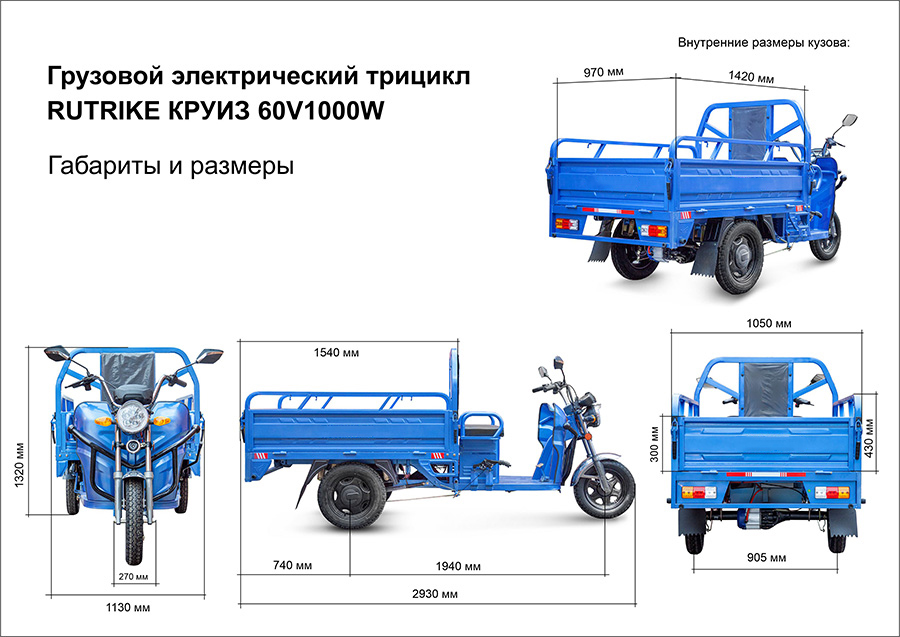 Грузовой электрический трицикл
RUTRIKE КРУИЗ 60V1000W

Габариты и размеры

Внутренние размеры кузова:

970 мм

1420 мм

1320 мм

270 мм

1130 мм

1540 мм

740 мм

1940 мм

2930 мм

1050 мм

300 мм

430 мм

905 мм