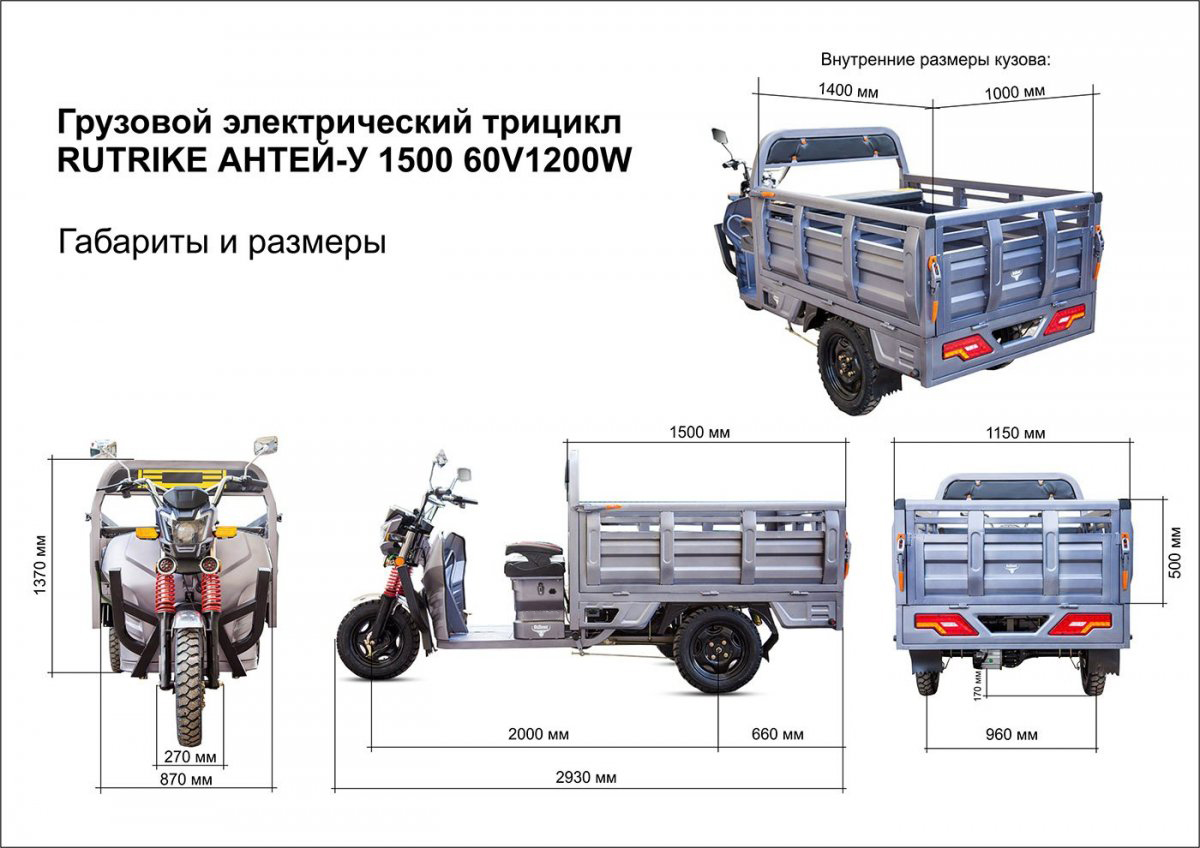 Грузовой электрический трицикл
RUTRIKE АНТЕЙ-У 1500 60V1200W

Габариты и размеры

Внутренние размеры кузова:

1400 мм

1000 мм

1370 мм

270 мм

870 мм

1500 мм

2000 мм

660 мм

2930 мм

1150 мм

500 мм

170 мм

960 мм